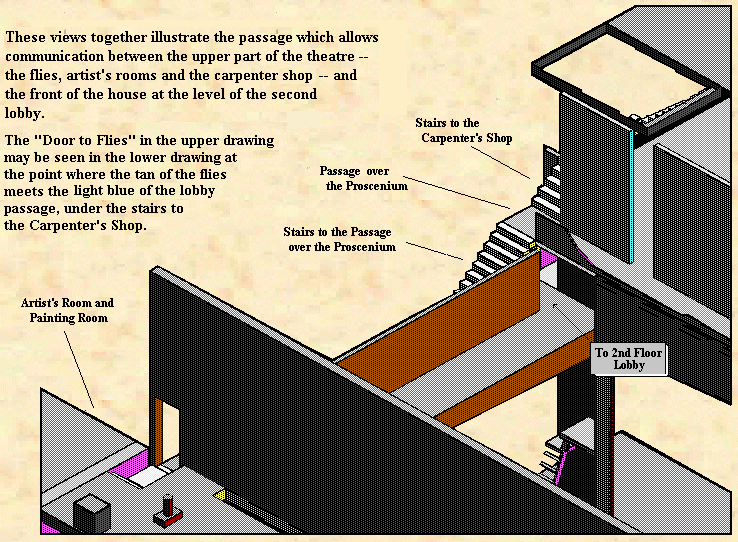 These views together illustrate the passage which allows communication between the upper part of the theatre -- the flies, artist's rooms and the carpenter shop -- and the front of the house at the level of the second lobby.

The "Door to Flies" in the upper drawing may be seen in the lower drawing at the point where the tan of the flies meets the light blue of the lobby passage, under the stairs to the Carpenter's Shop.

Stairs to the Carpenter's Shop

Passage over the Proscenium

Stairs to the Passage over the Proscenium

Artist's Room and Painting Room

To 2nd Floor Lobby